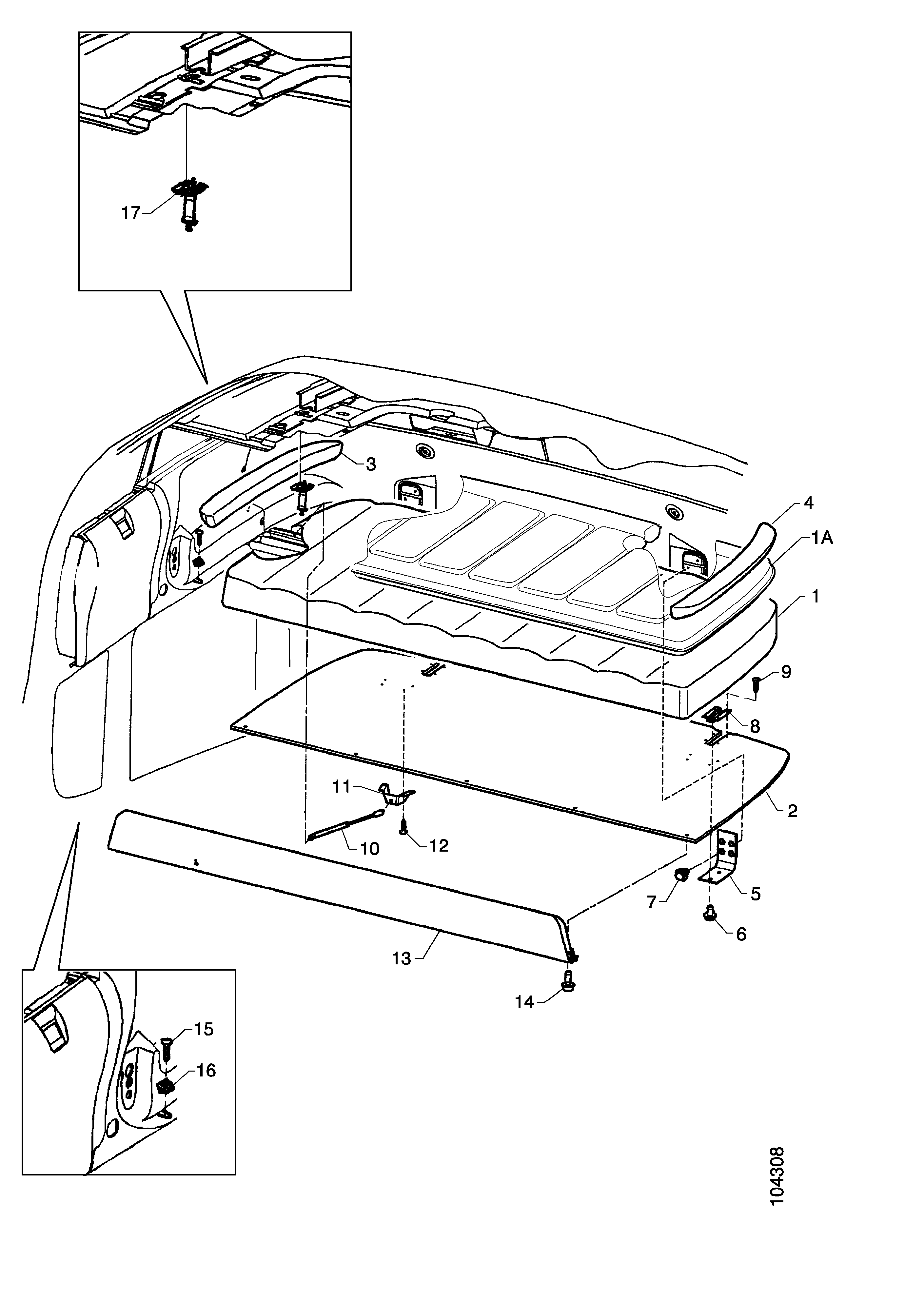 17
3
4
1A
1
9
8
2
11
10
12
5
7
6
13
14
15
16
104308