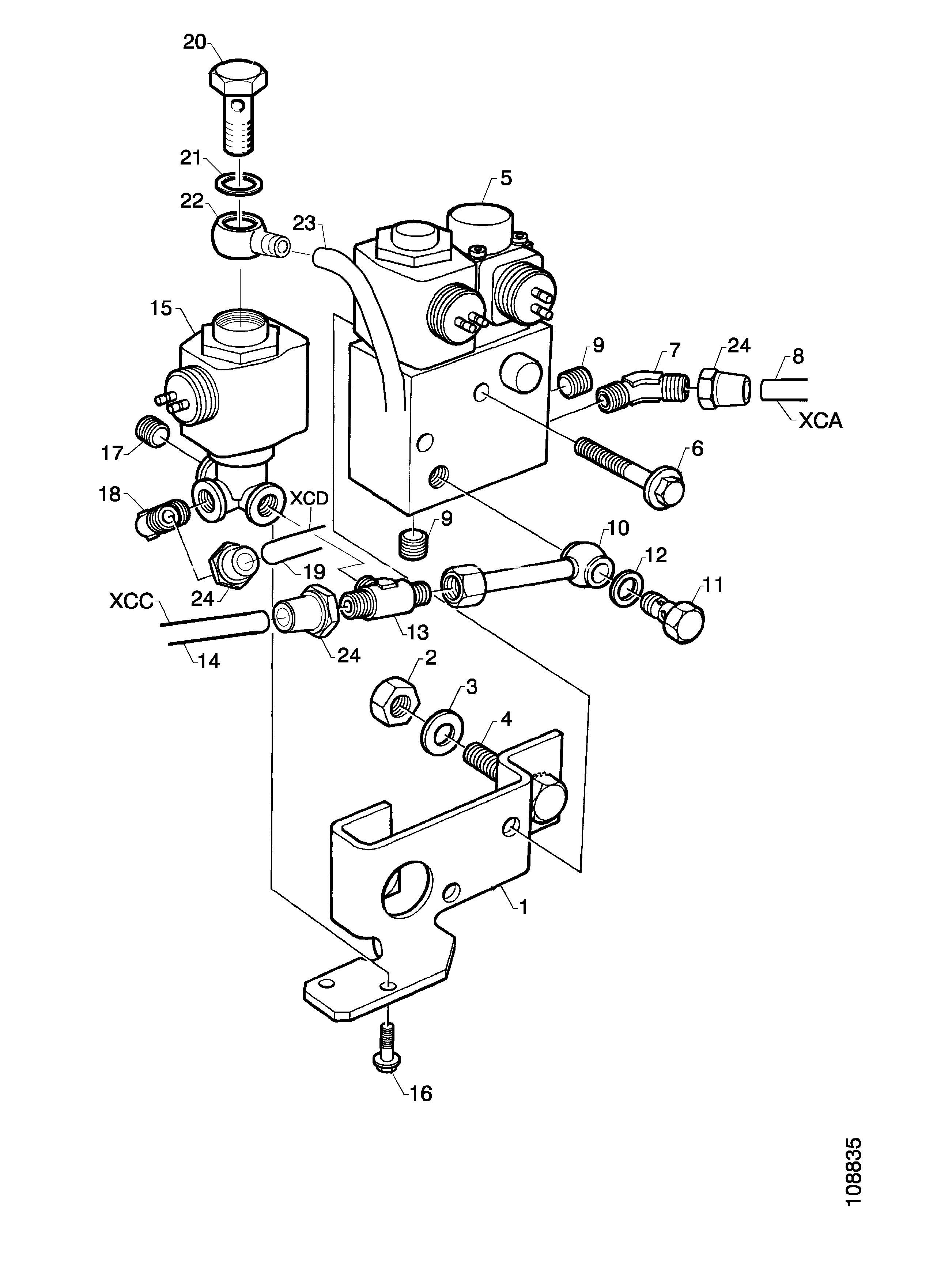 20
21
22
23
5
15
9
7
24
8
XCA
17
6
18
XCD
9
10
12
11
19
24
XCC
13
14
24
2
3
4
1
16
108835