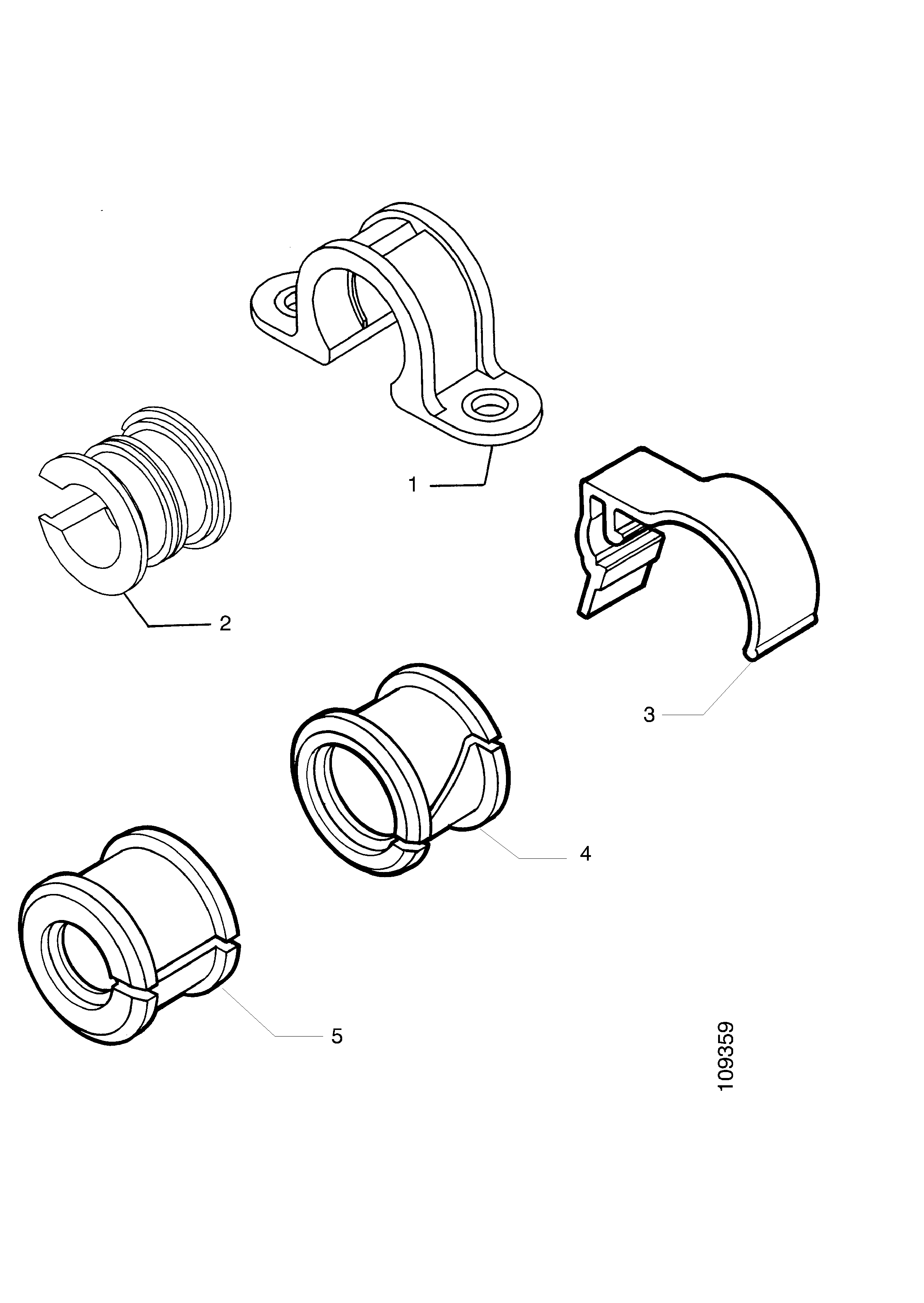 1
2
3
4
5
109359