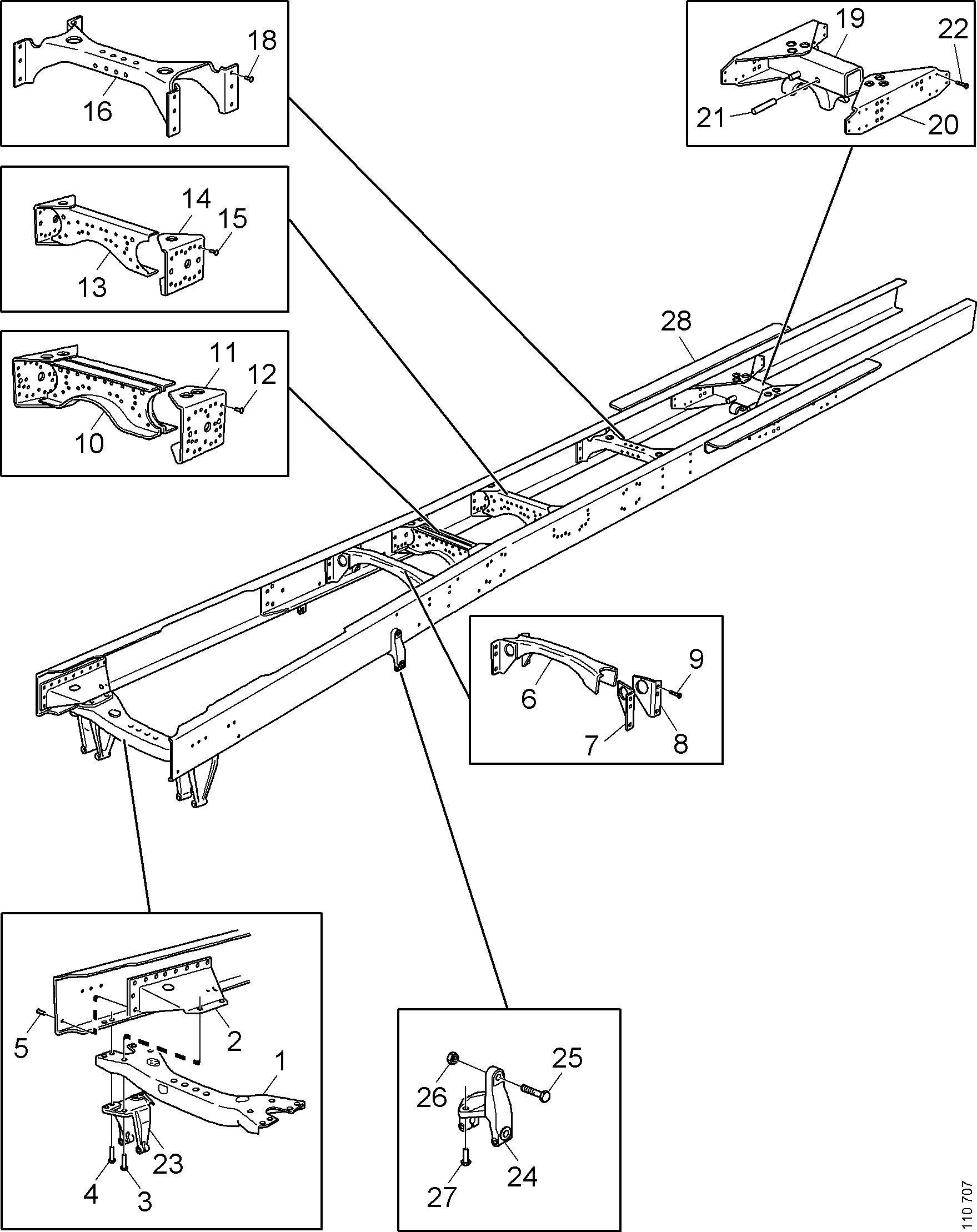 18
16
19
22
21
20
14
15
13
11
12
10
28
9
6
7
8
5
2
1
23
4
3
25
26
24
27
110 707