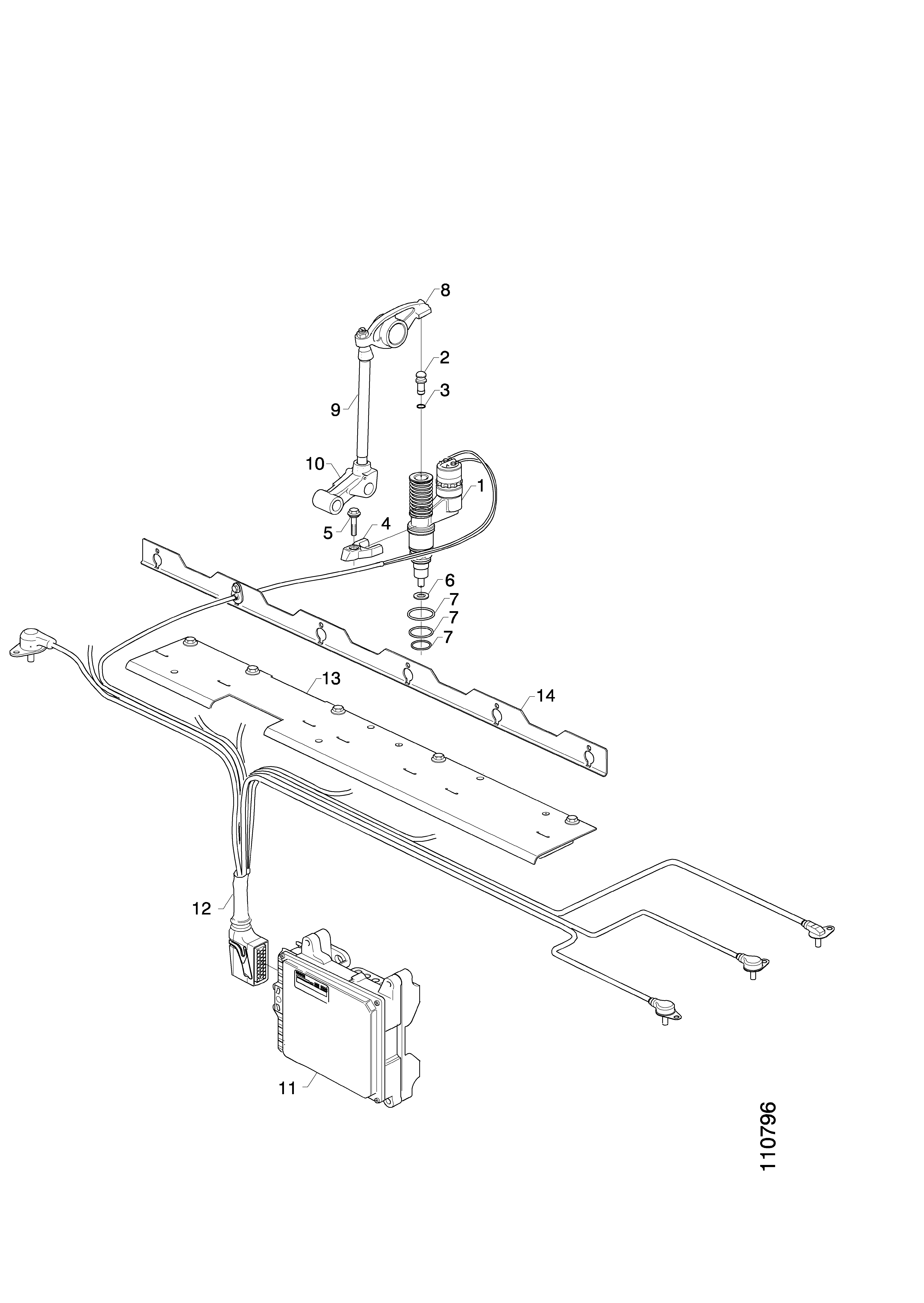 8
2
3
9
10
1
5
4
6
7
7
7
13
14
12
11
110796