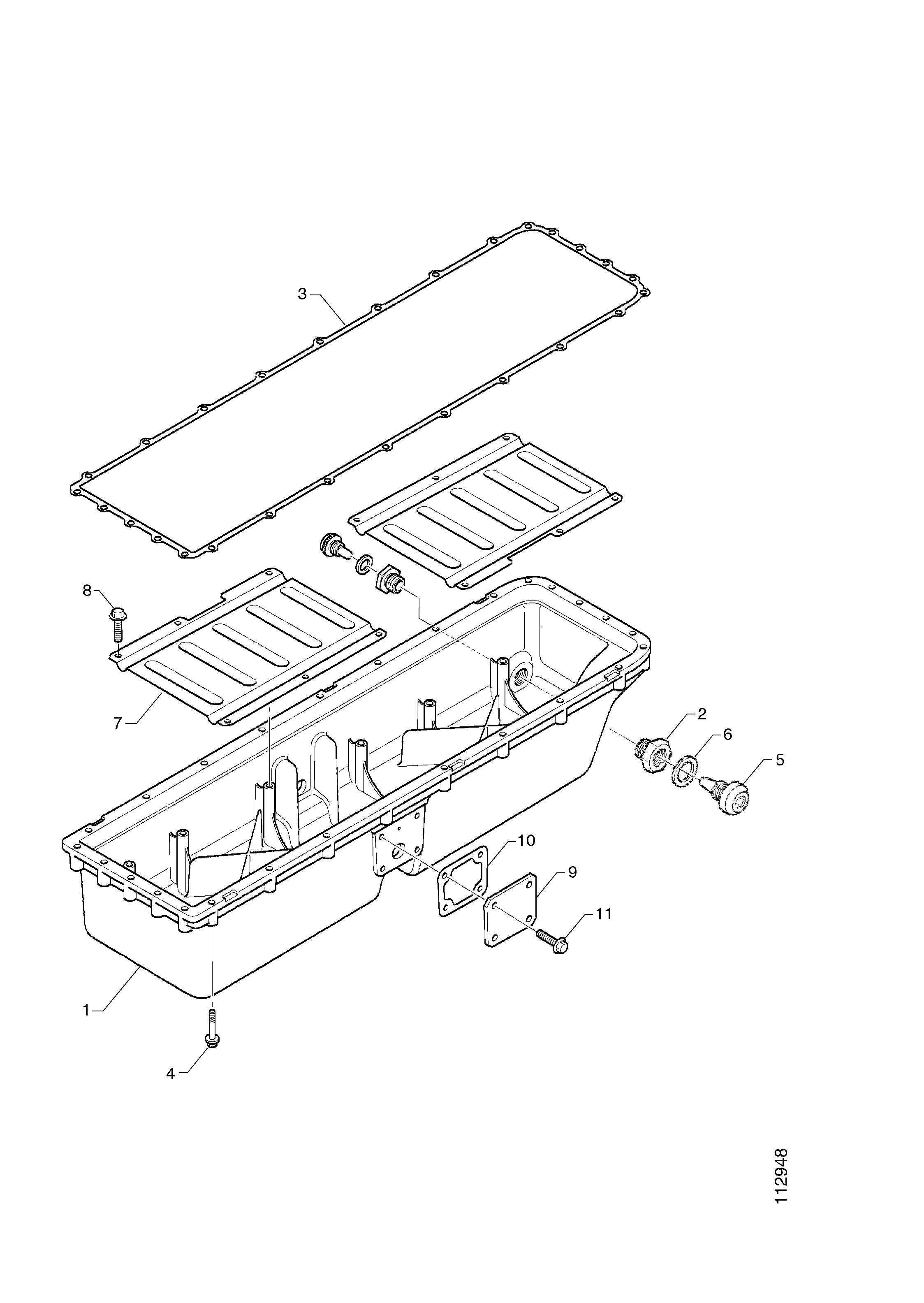 3
8
7
2
6
5
10
9
11
1
4
112948