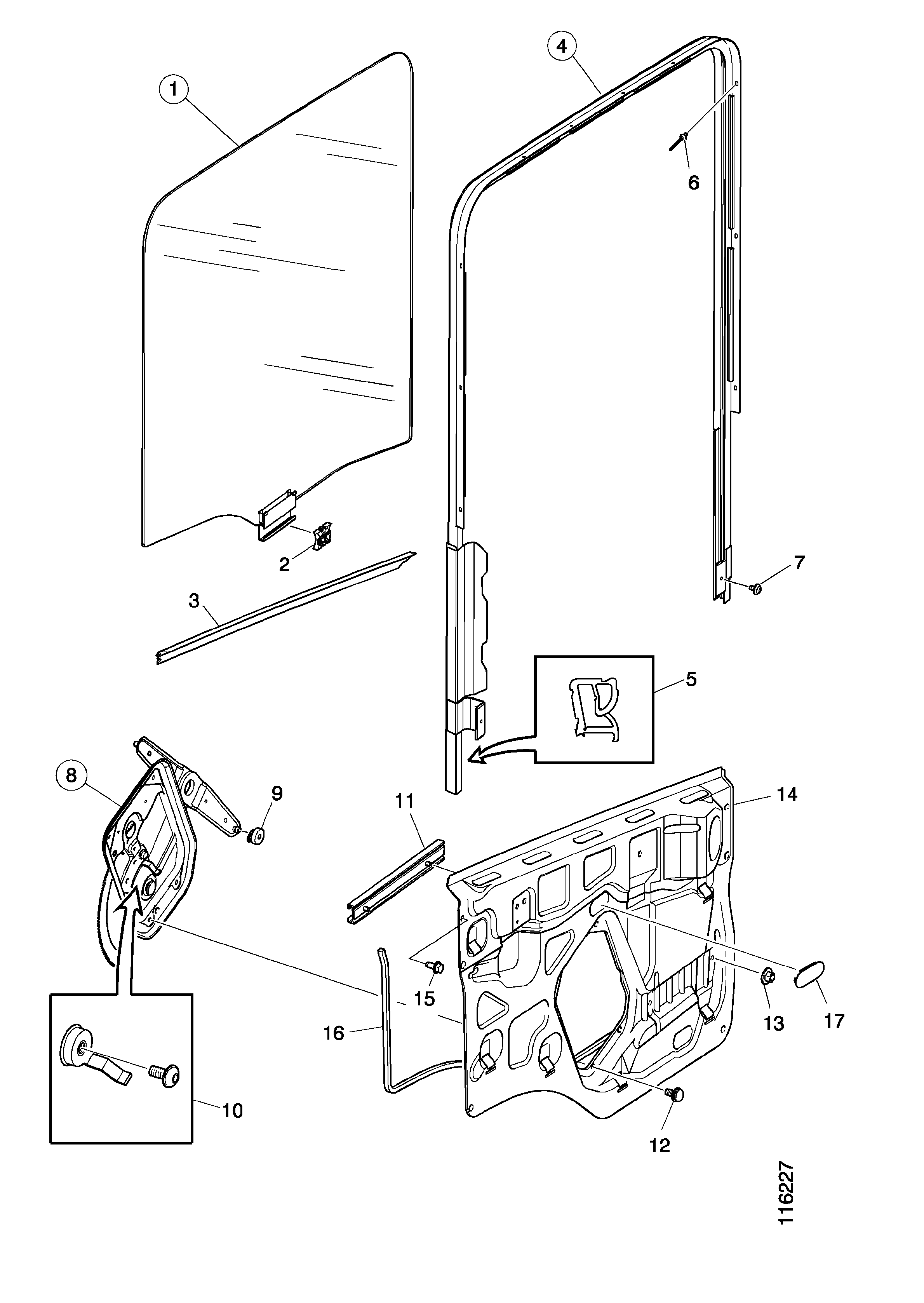 1
4
6
2
3
7
5
8
9
11
14
15
16
13
17
10
12
116227