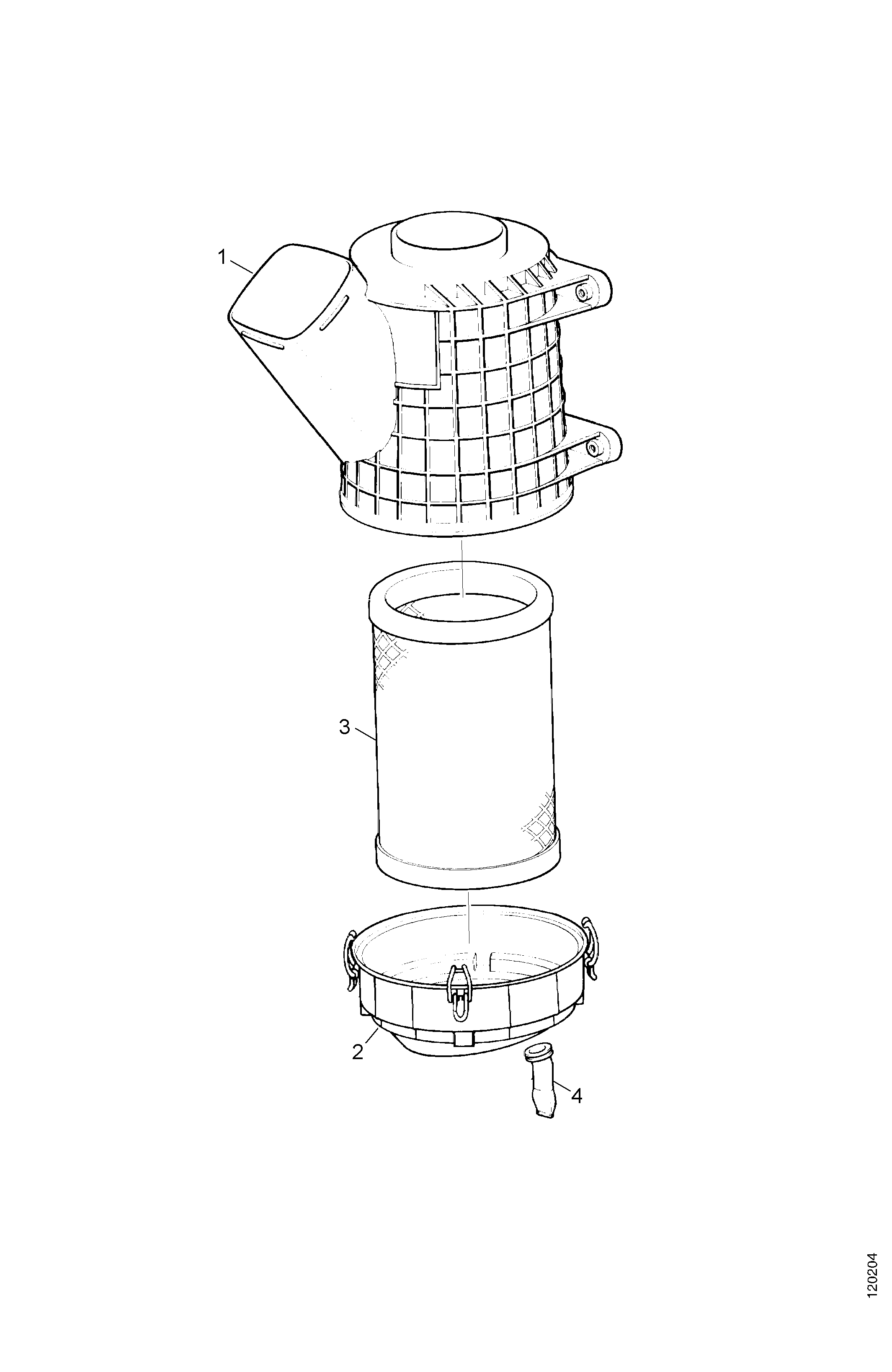 1

3

2

4

120204