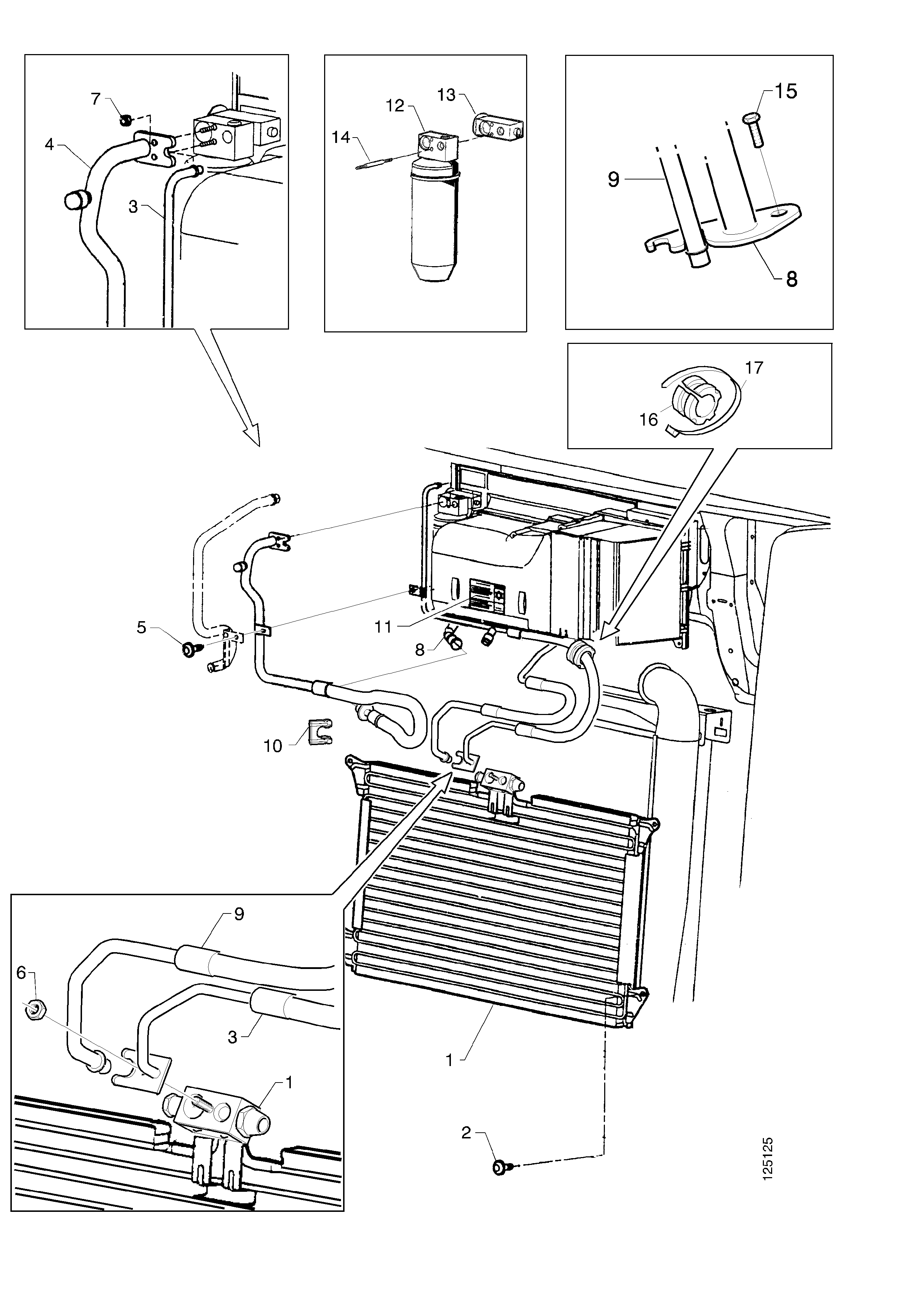 7
4
3
12
13
14
15
9
8
17
16
5
11
8
10
9
6
3
1
1
2
125125