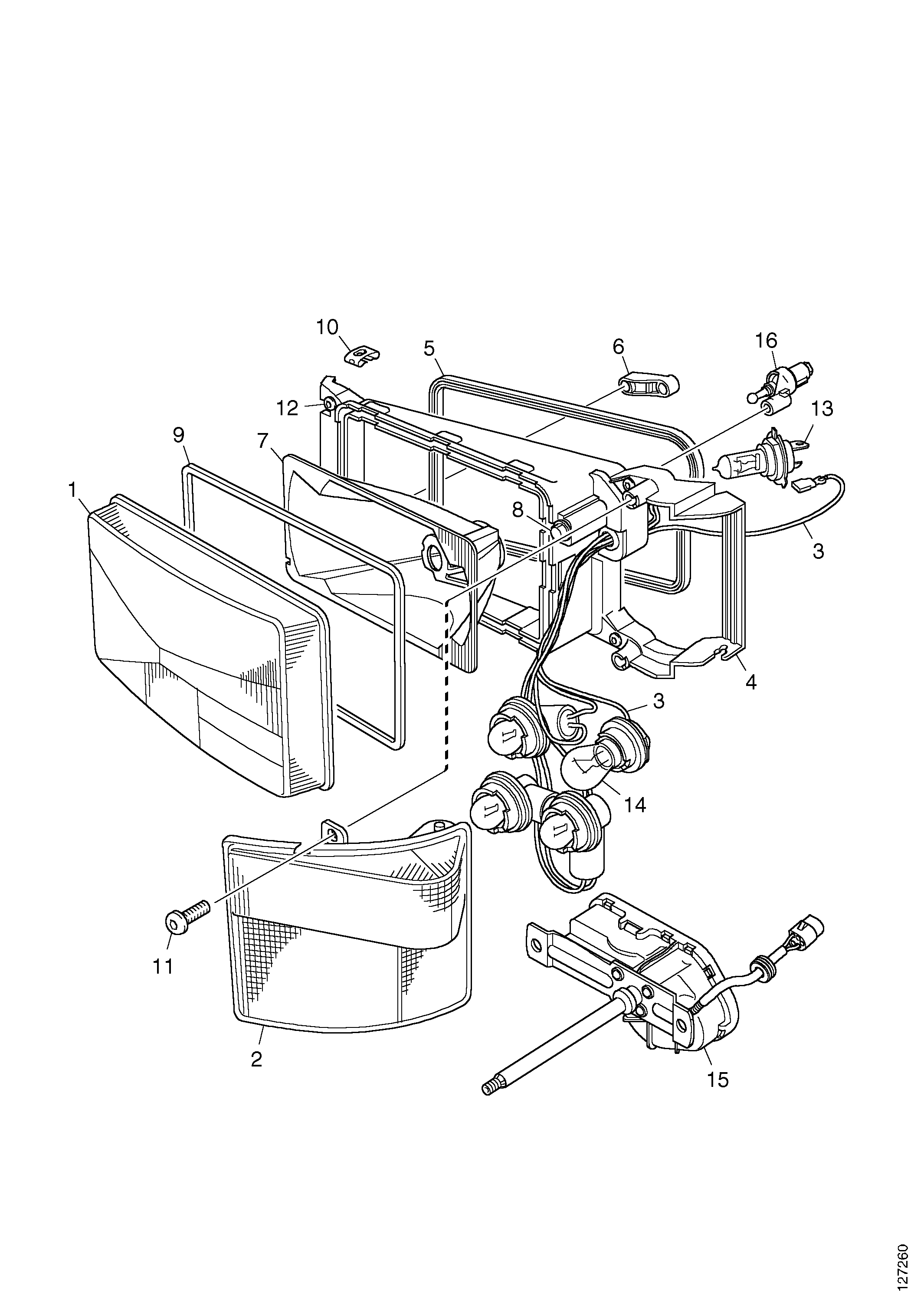 10
5
6
16
12
13
9
7
1
8
3
4
3
14
11
2
15
127260