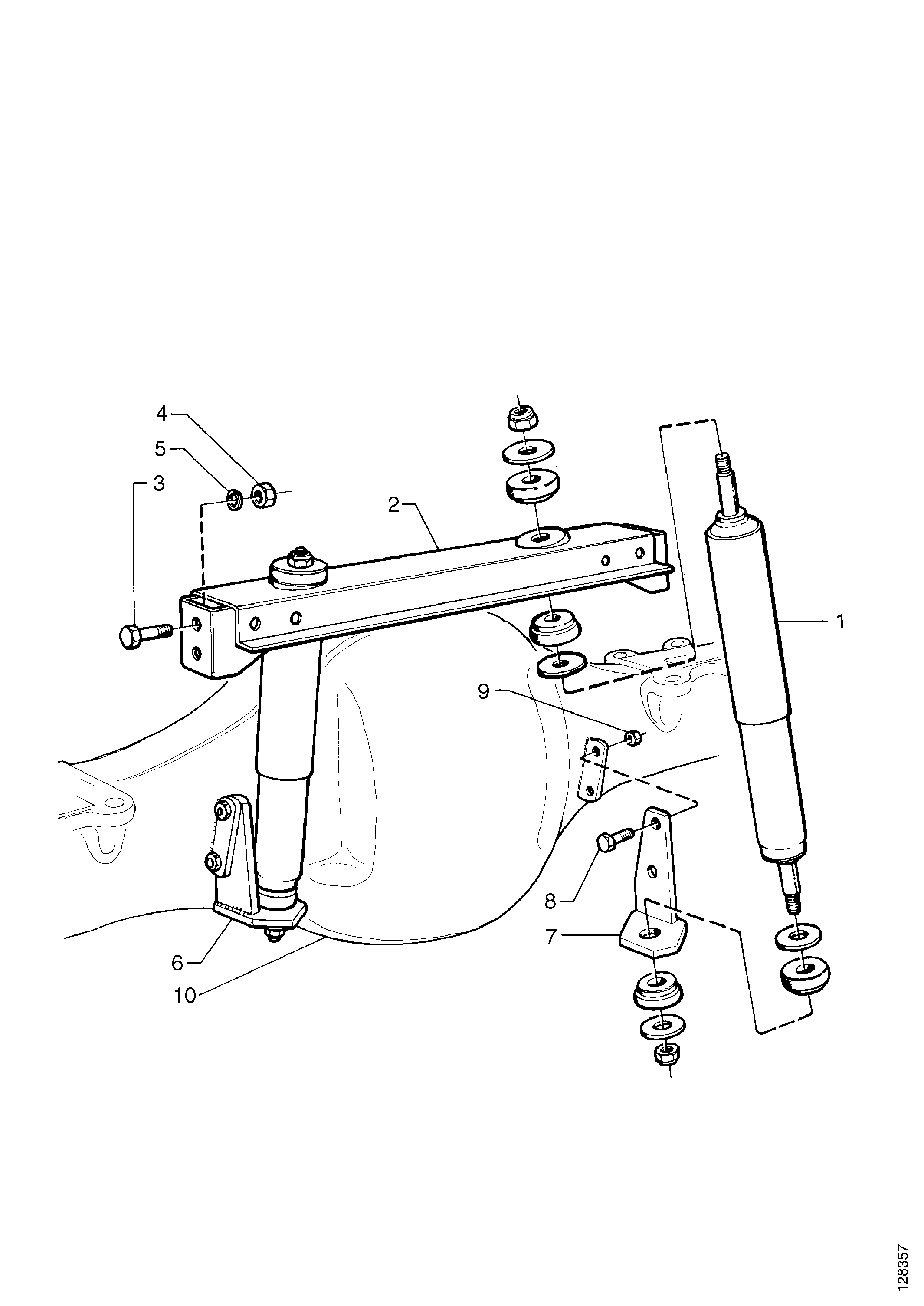 4
5
3
2
1
9
8
7
6
10
128357