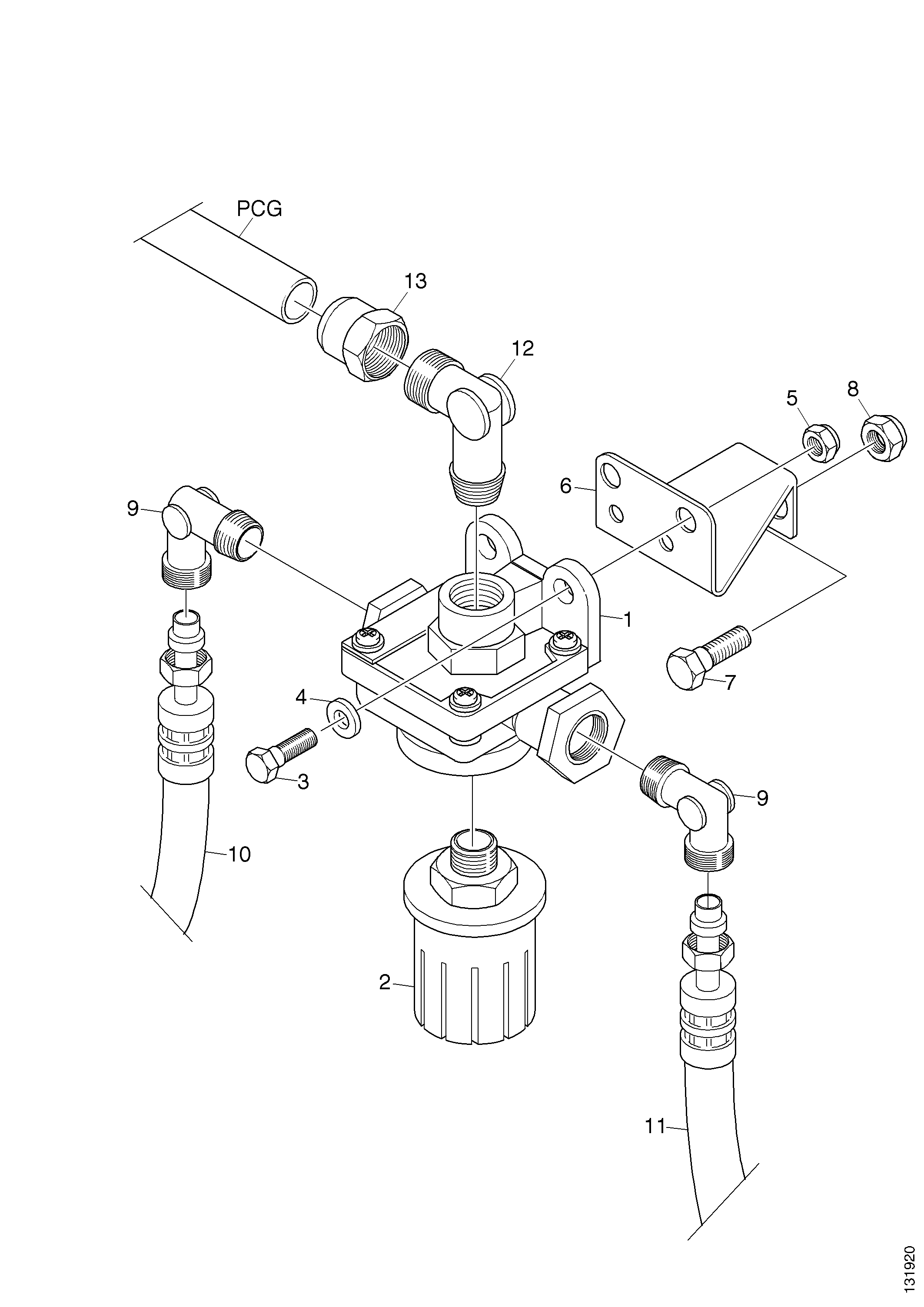 PCG
13
12
5
8
6
9
1
7
4
3
9
10
2
11
131920