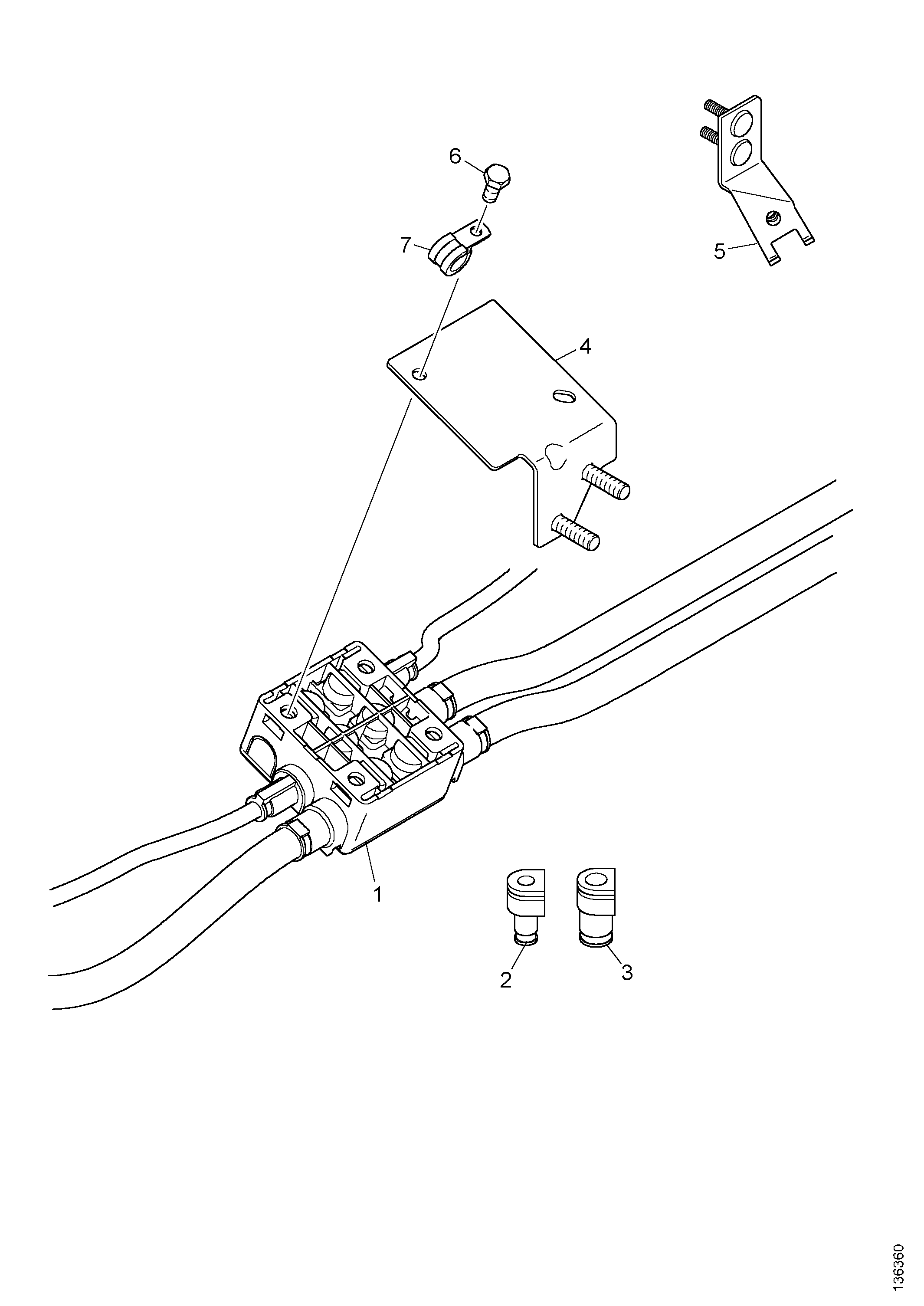 6
7
5
4
1
2
3
136360