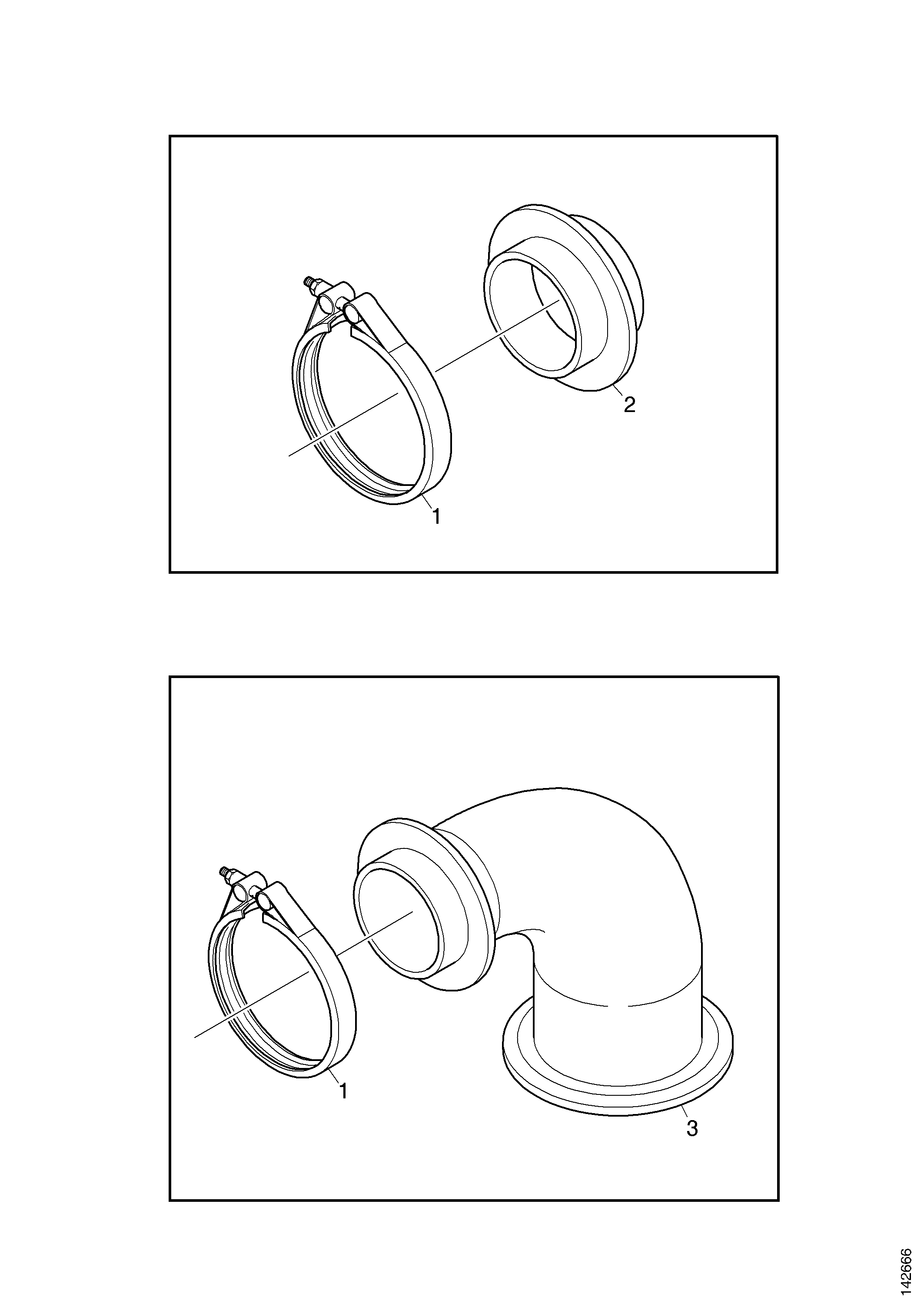 2

1

1

3

142666