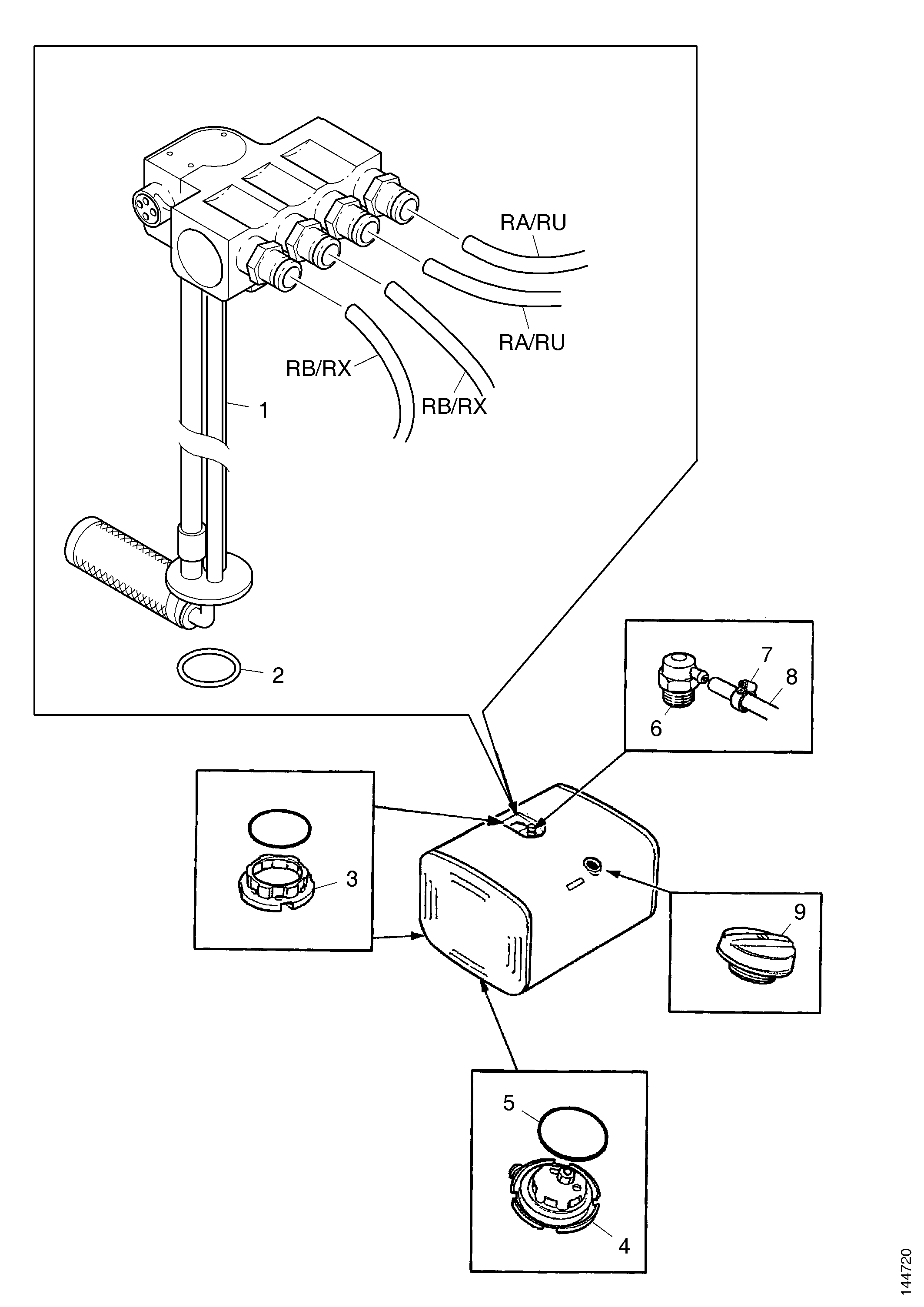 RA/RU
RA/RU
RB/RX
RB/RX
1
2
7
8
6
3
9
5
4
144720