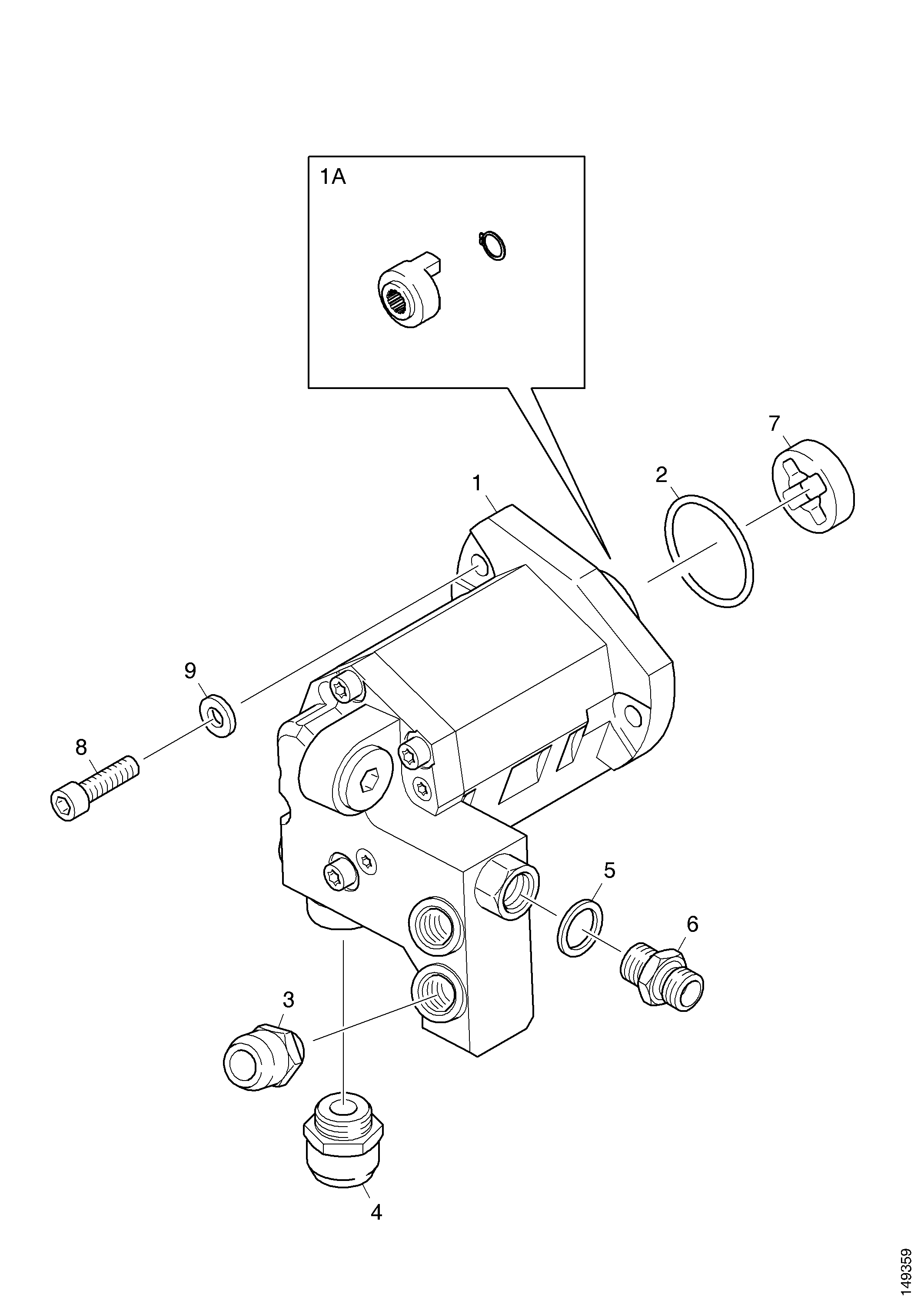 1A

7

2

1

9

8

5

6

3

4

149359