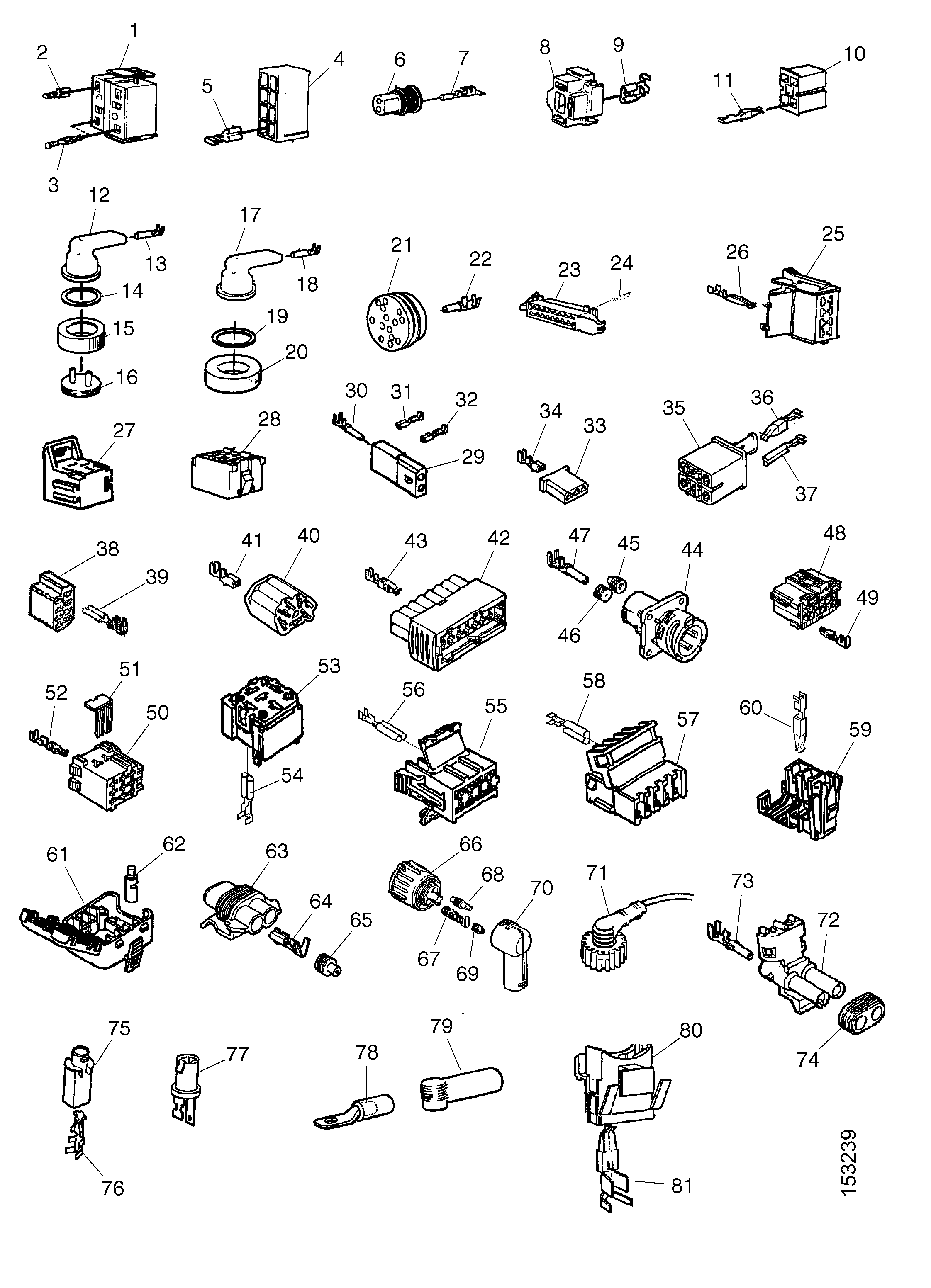 1
2
3
4
5
6
7
8
9
10
11
12
13
14
15
16
17
18
19
20
21
22
23
24
25
26
27
28
29
30
31
32
33
34
35
36
37
38
39
40
41
42
43
44
45
46
47
48
49
50
51
52
53
54
55
56
57
58
59
60
61
62
63
64
65
66
67
68
69
70
71
72
73
74
75
76
77
78
79
80
81
153239