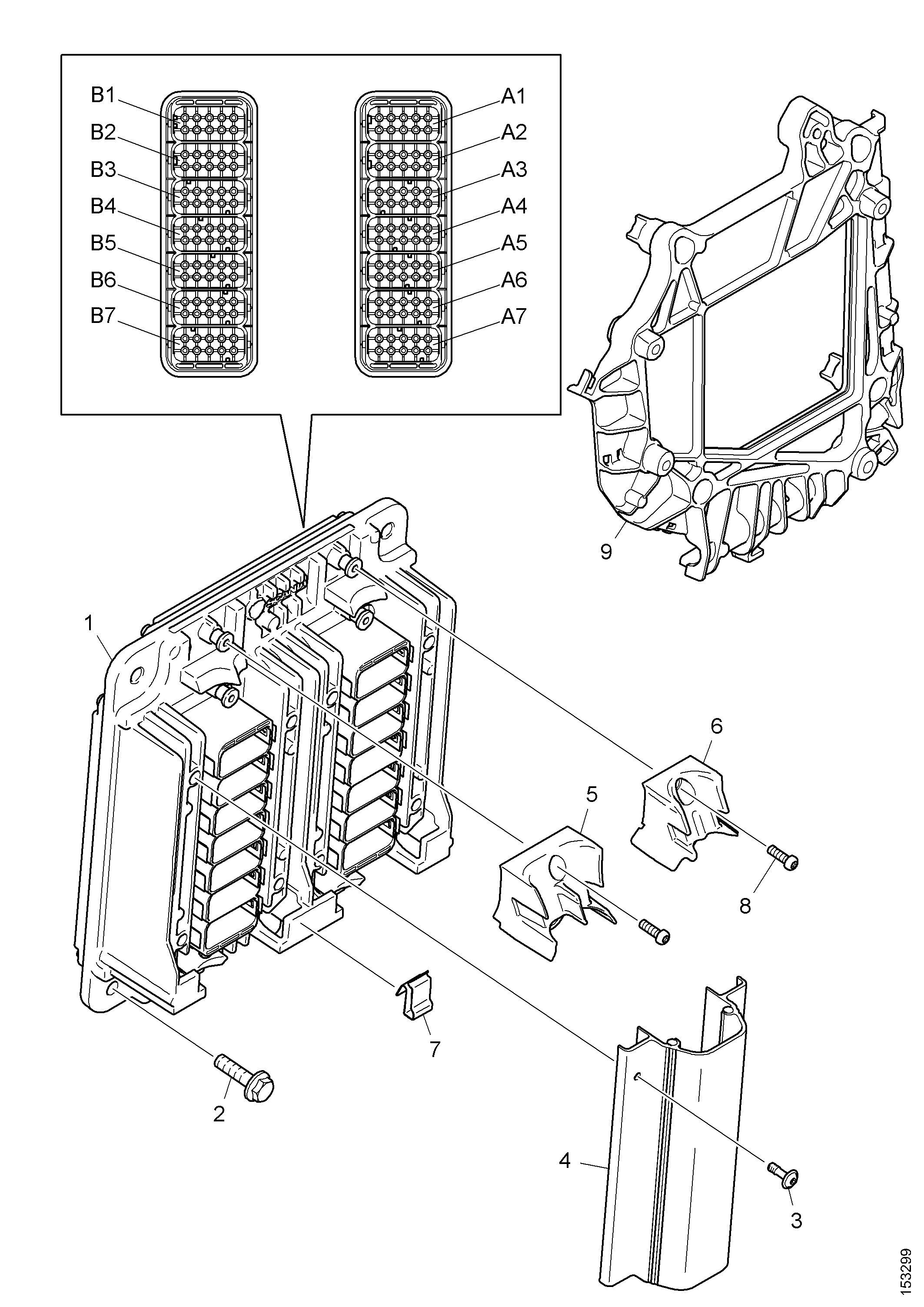 B1
B2
B3
B4
B5
B6
B7
A1
A2
A3
A4
A5
A6
A7
9
1
6
5
8
7
2
4
3
153299