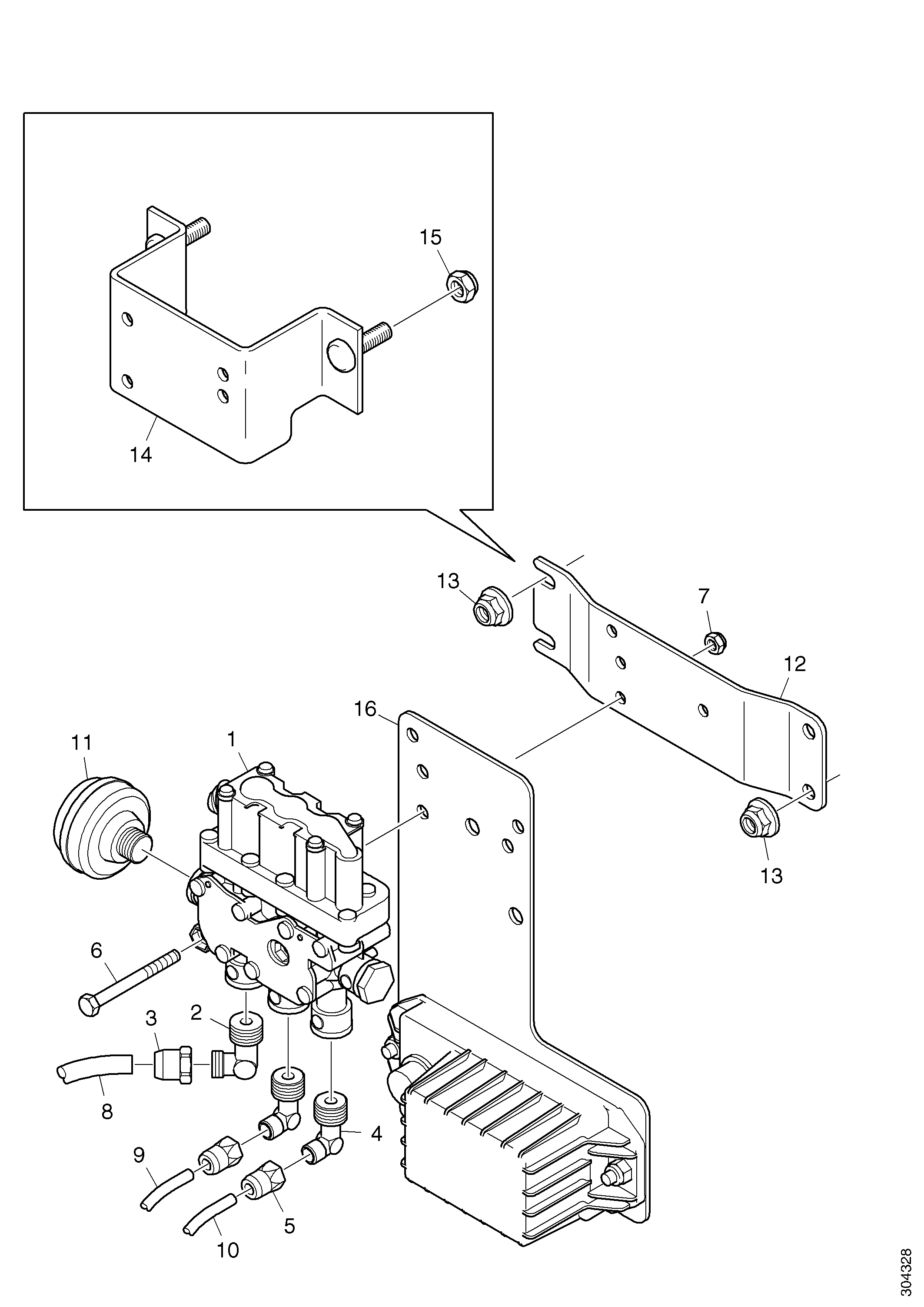 15
14
13
7
12
16
11
1
13
6
3
2
8
4
9
5
10
304328