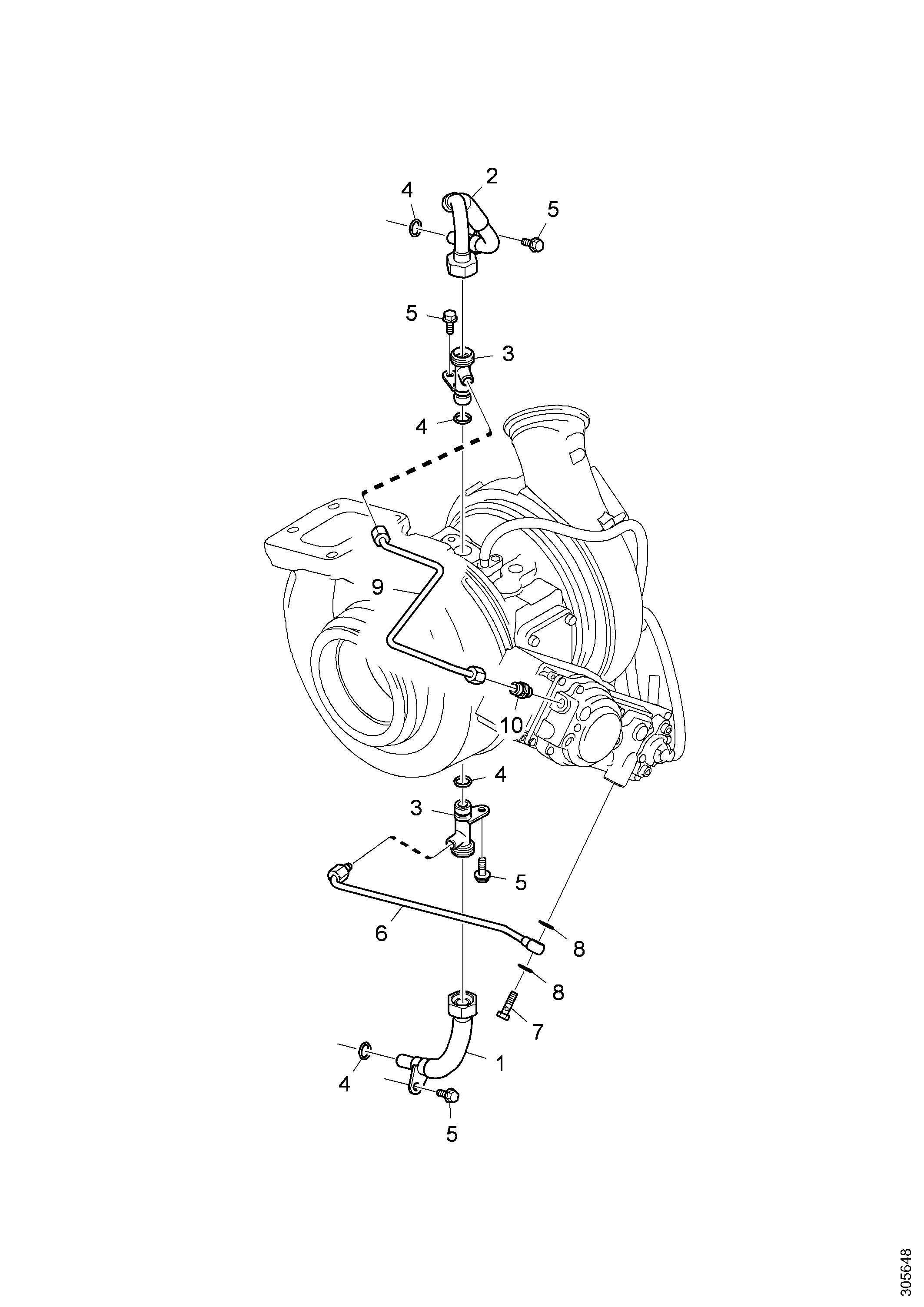 2
4
5
5
3
4
9
10
4
3
5
6
8
8
7
1
4
5
305648