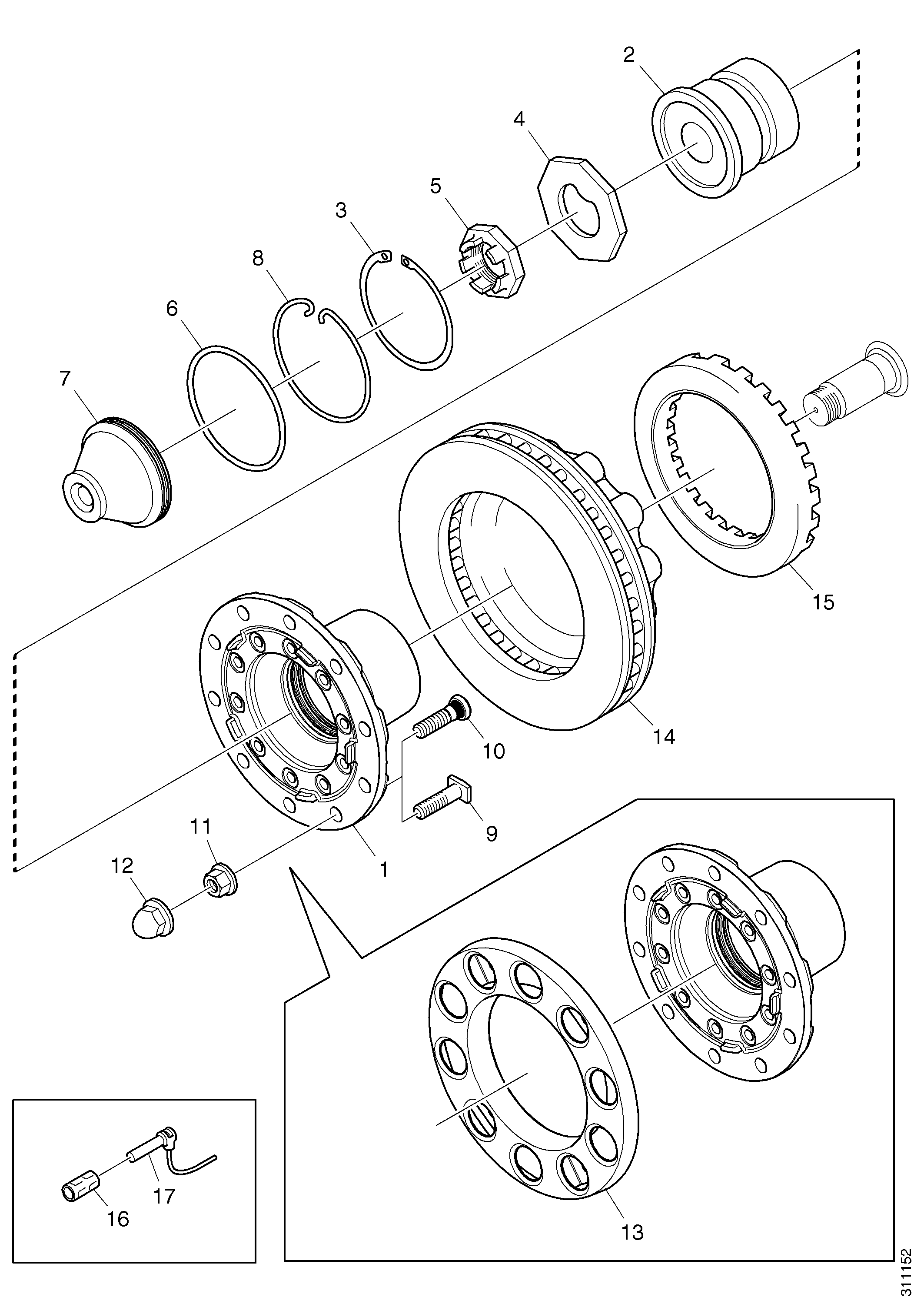 2
4
5
3
8
6
7
15
14
10
9
11
12
1
13
17
16
311152