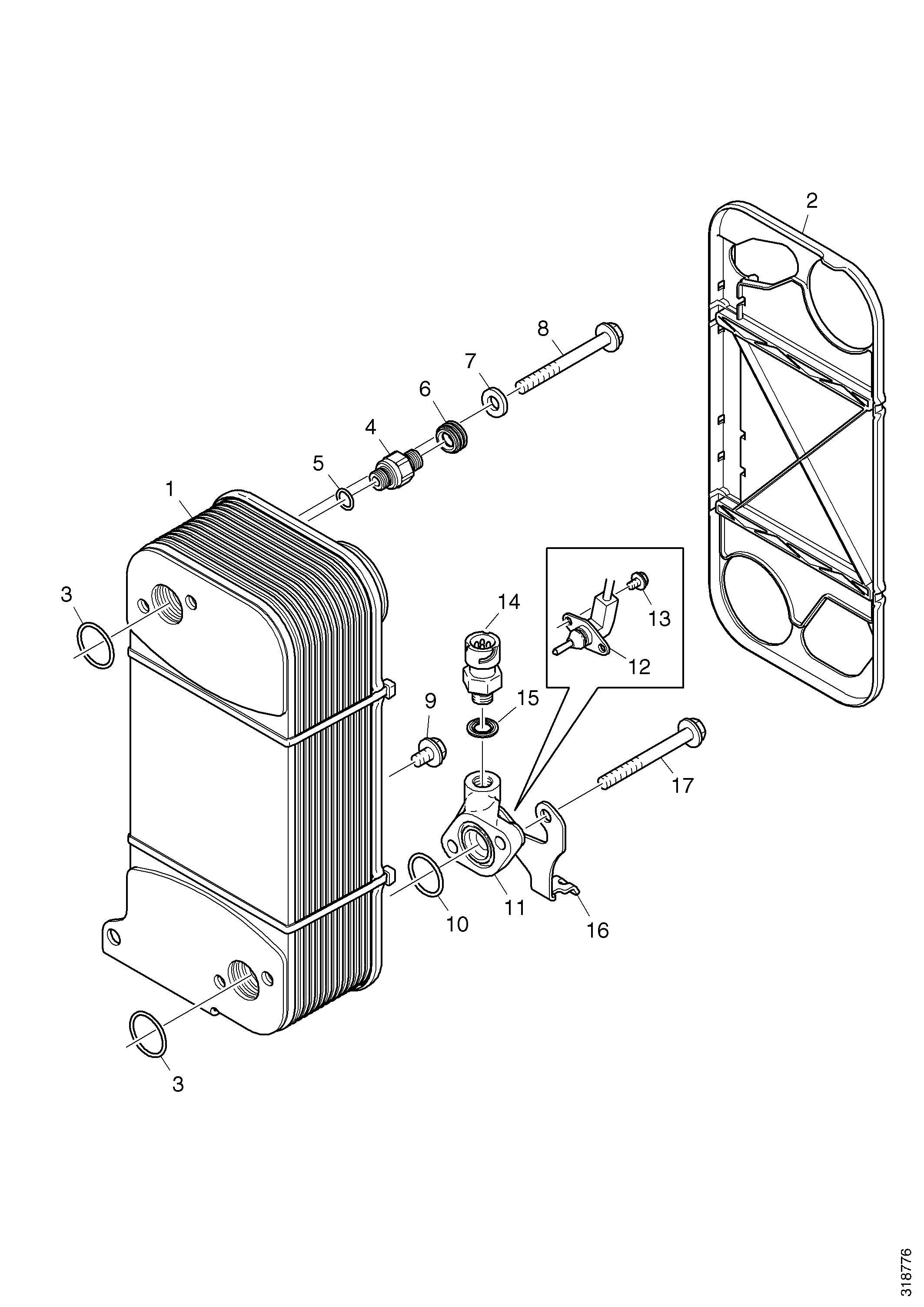 2
8
7
6
4
5
1
3
14
13
12
9
15
17
11
10
16
3
318776