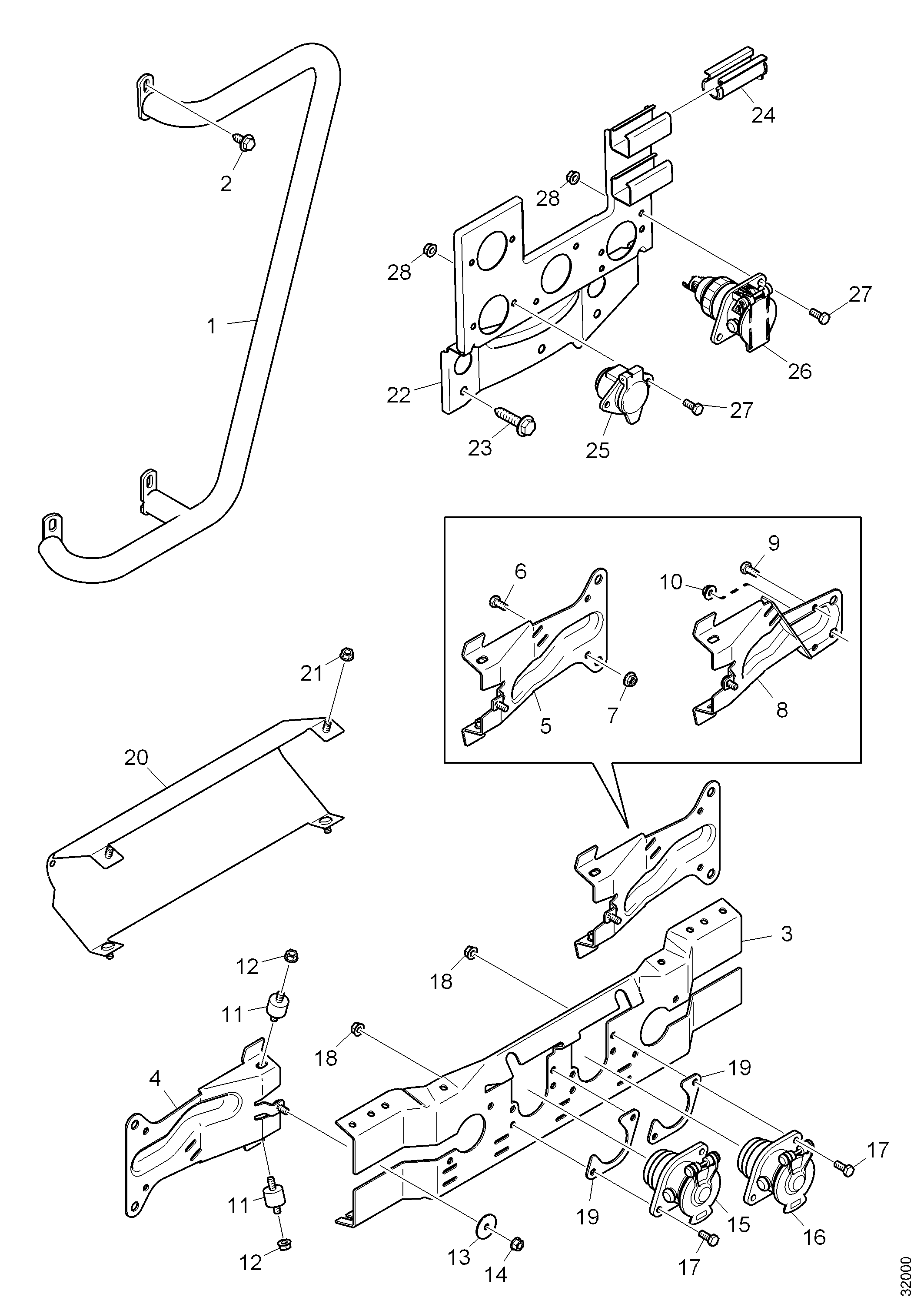 24
2
28
28
1
27
26
22
27
23
25
9
6
10
7
5
8
21
20
3
12
18
11
18
19
4
17
11
19
15
16
12
13
14
17
32000