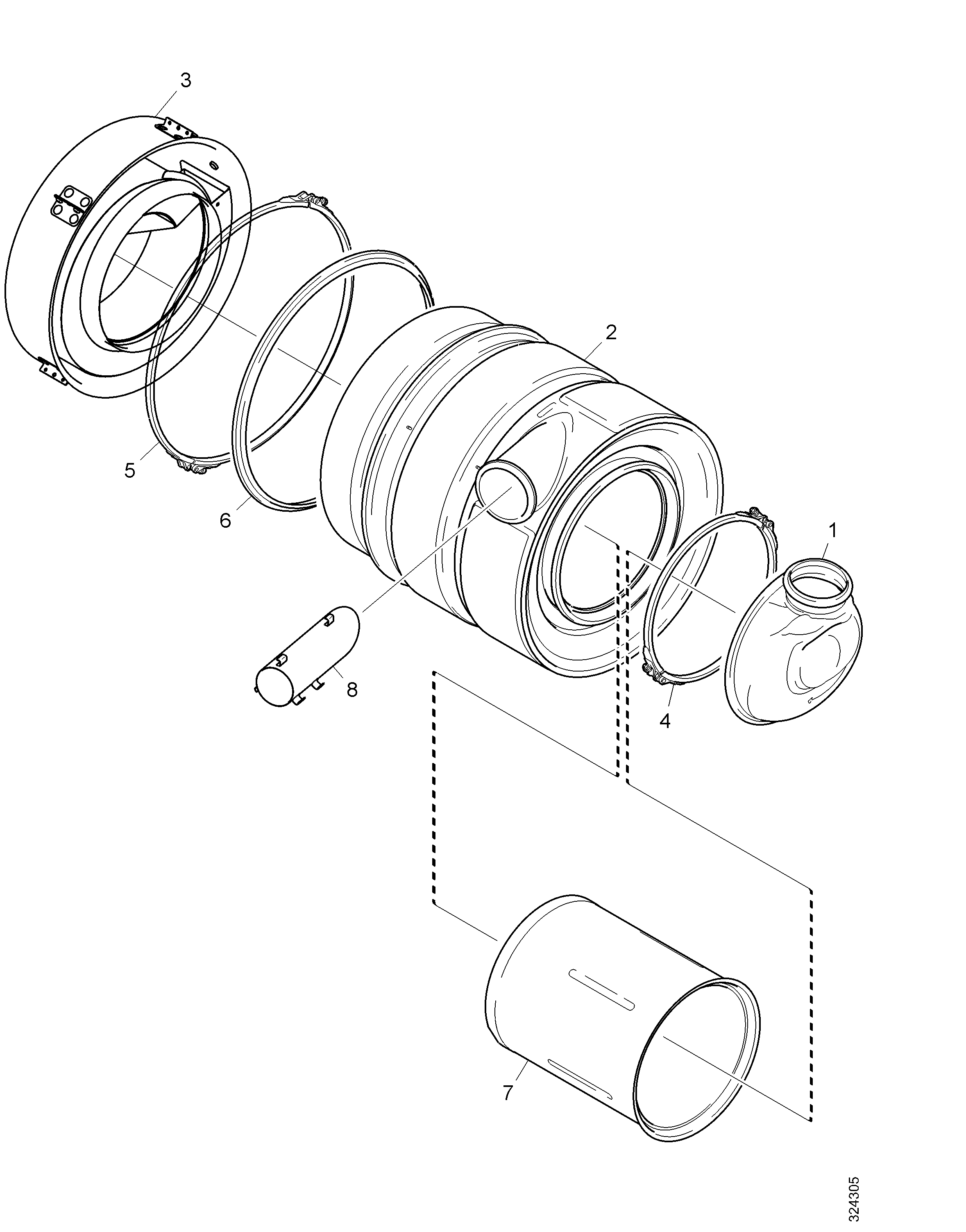 3
2
5
6
1
8
4
7
324305