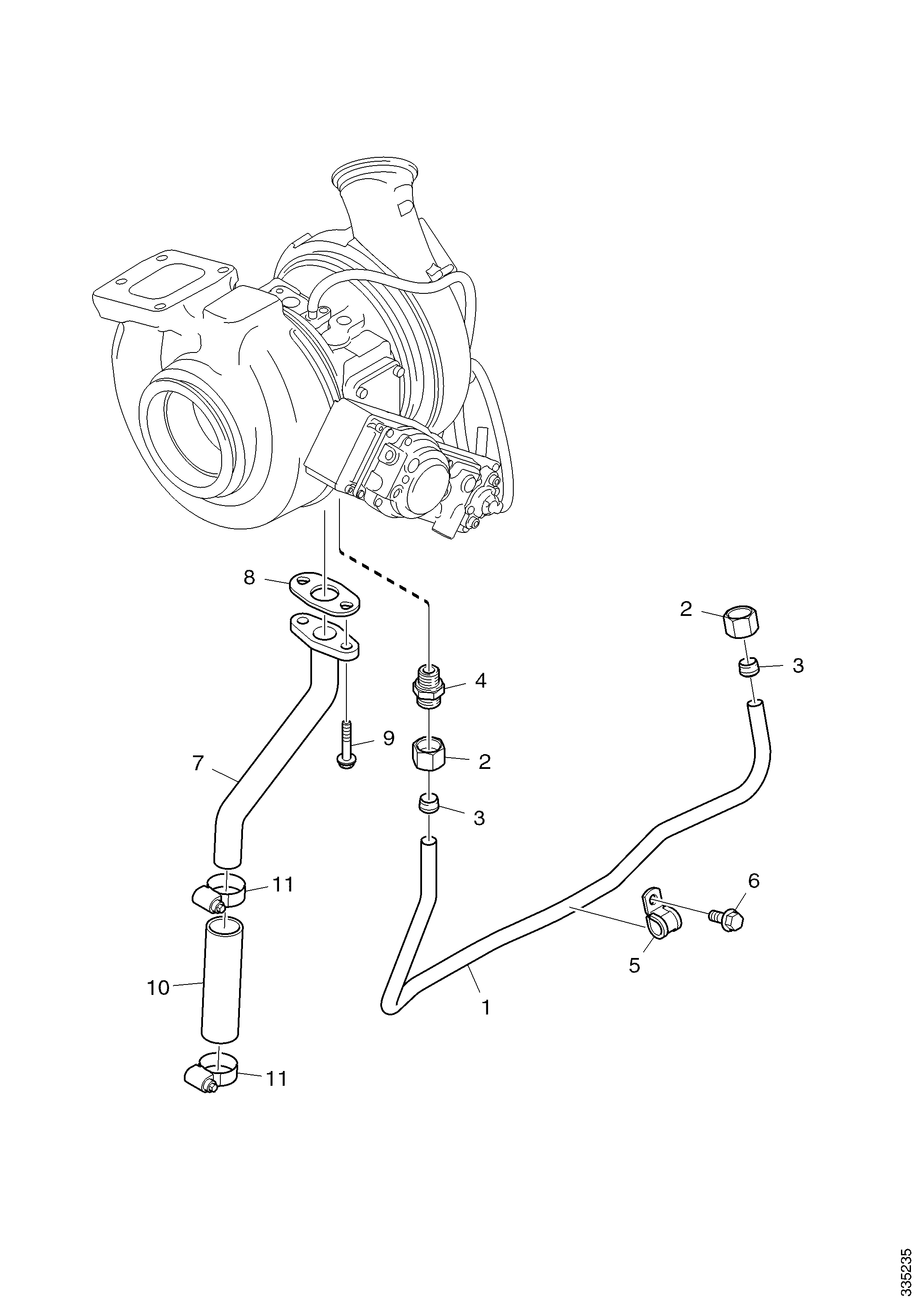 8
2
3
4
9
2
7
3
11
6
5
10
1
11
335235